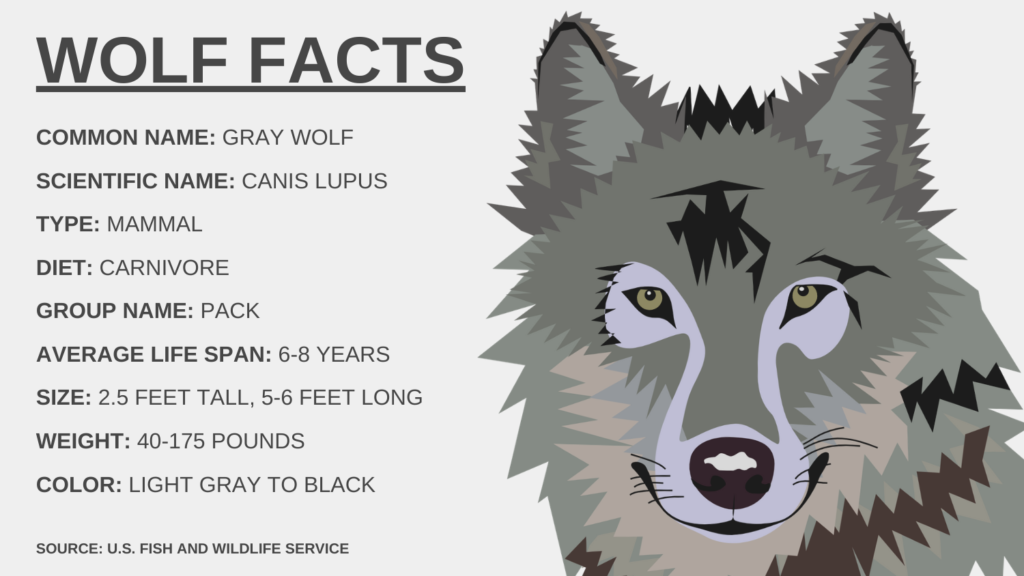 WOLF FACTS

COMMON NAME: GRAY WOLF

SCIENTIFIC NAME: CANIS LUPUS

TYPE: MAMMAL

DIET: CARNIVORE

GROUP NAME: PACK

AVERAGE LIFE SPAN: 6-8 YEARS

SIZE: 2.5 FEET TALL, 5-6 FEET LONG

WEIGHT: 40-175 POUNDS

COLOR: LIGHT GRAY TO BLACK

SOURCE: U.S. FISH AND WILDLIFE SERVICE