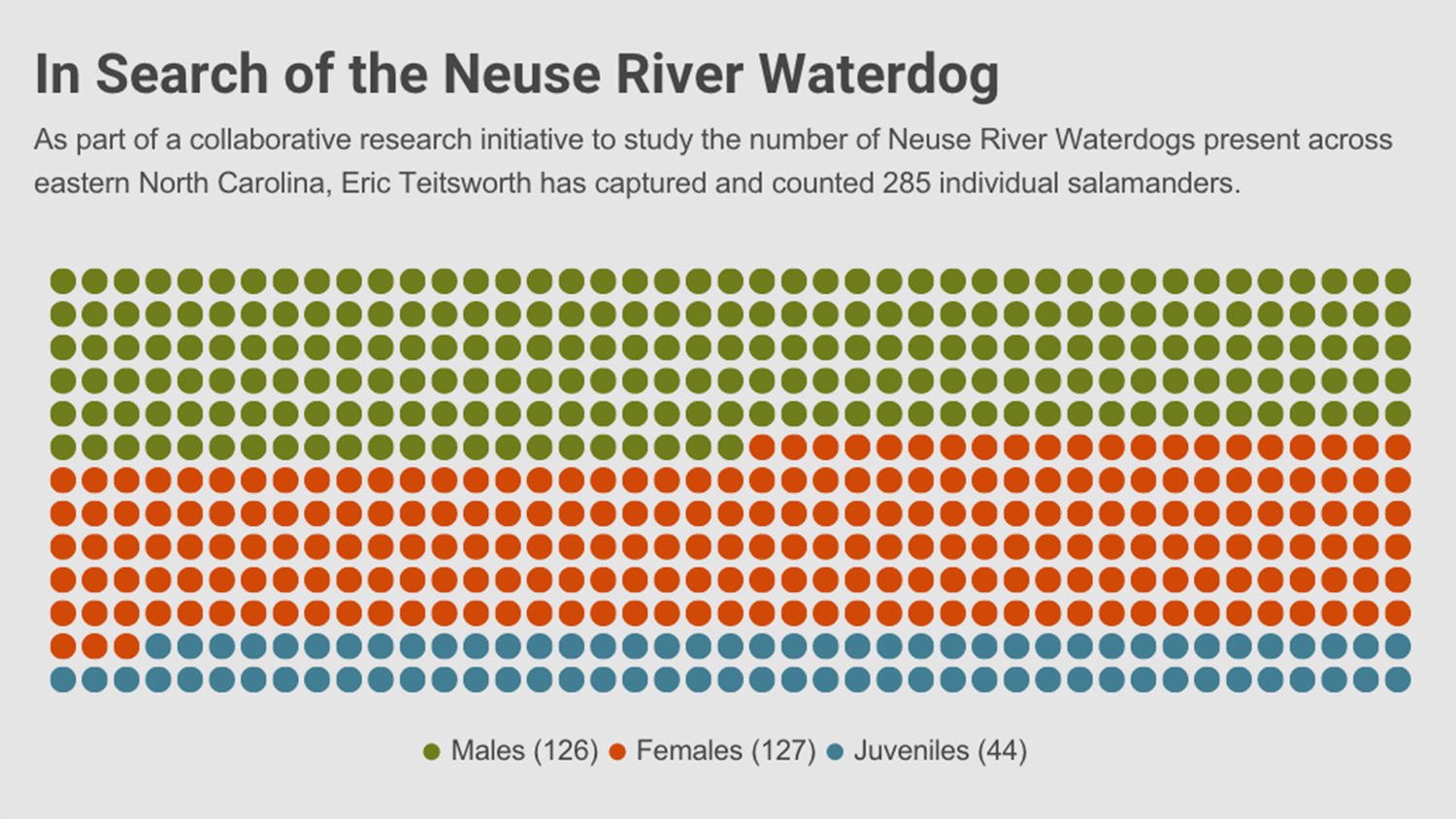 In Search of the Neuse River Waterdog

As part of a collaborative research initiative to study the number of Neuse River Waterdogs present across eastern North Carolina, Eric Teitsworth has captured and counted 285 individual salamanders.

Males (126) Females (127) Juveniles (44)