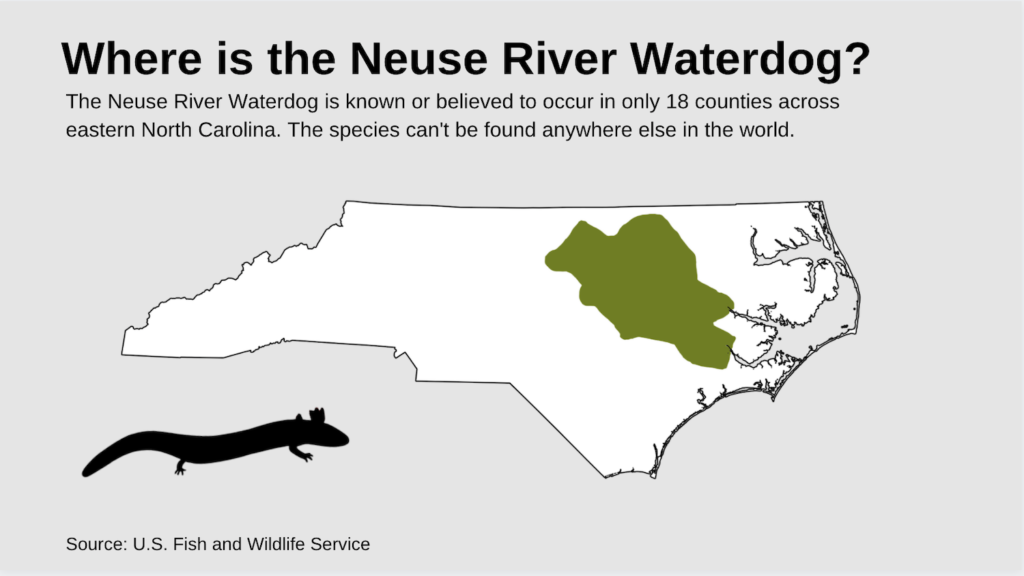 Where is the Neuse River Waterdog?

The Neuse River Waterdog is known or believed to occur in only 18 counties across eastern North Carolina. The species can't be found anywhere else in the world.

Source: U.S. Fish and Wildlife Service