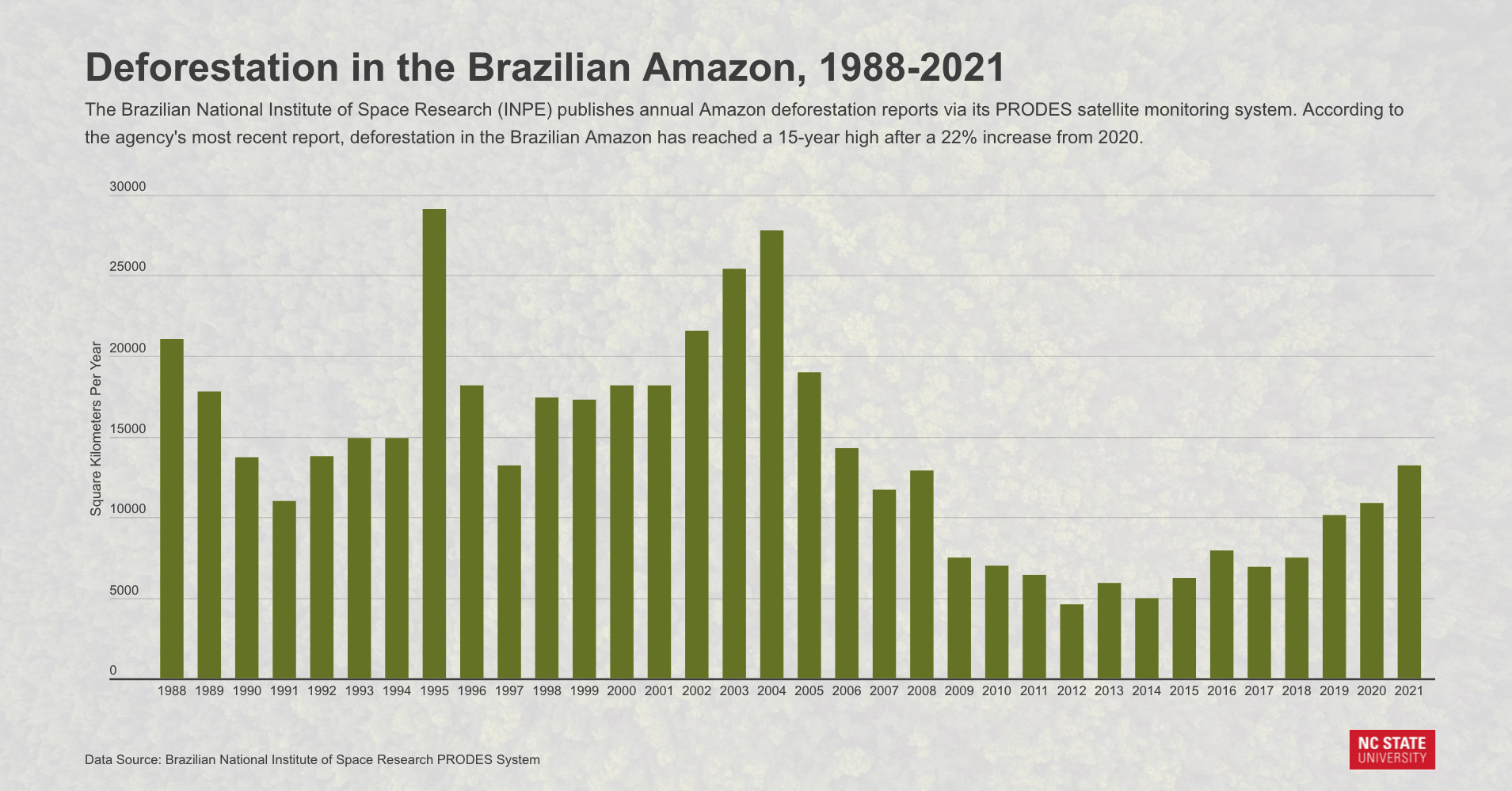 Deforestation in the Brazilian Amazon, 1988-2021

The Brazilian National Institute of Space Research (INPE) publishes annual Amazon deforestation reports via its PRODES satellite monitoring system. According to the agency's most recent report, deforestation in the Brazilian Amazon has reached a 15-year high after a 22% increase from 2020.

Square Kilometers Per Year

30000
25000
20000
15000
10000
5000
0

1988 1989 1990 1991 1992 1993 1994 1995 1996 1997 1998 1999 2000 2001 2002 2003 2004 2005 2006 2007 2008 2009 2010 2011 2012 2013 2014 2015 2016 2017 2018 2019 2020 2021

Data Source: Brazilian National Institute of Space Research PRODES System

NC STATE
UNIVERSITY