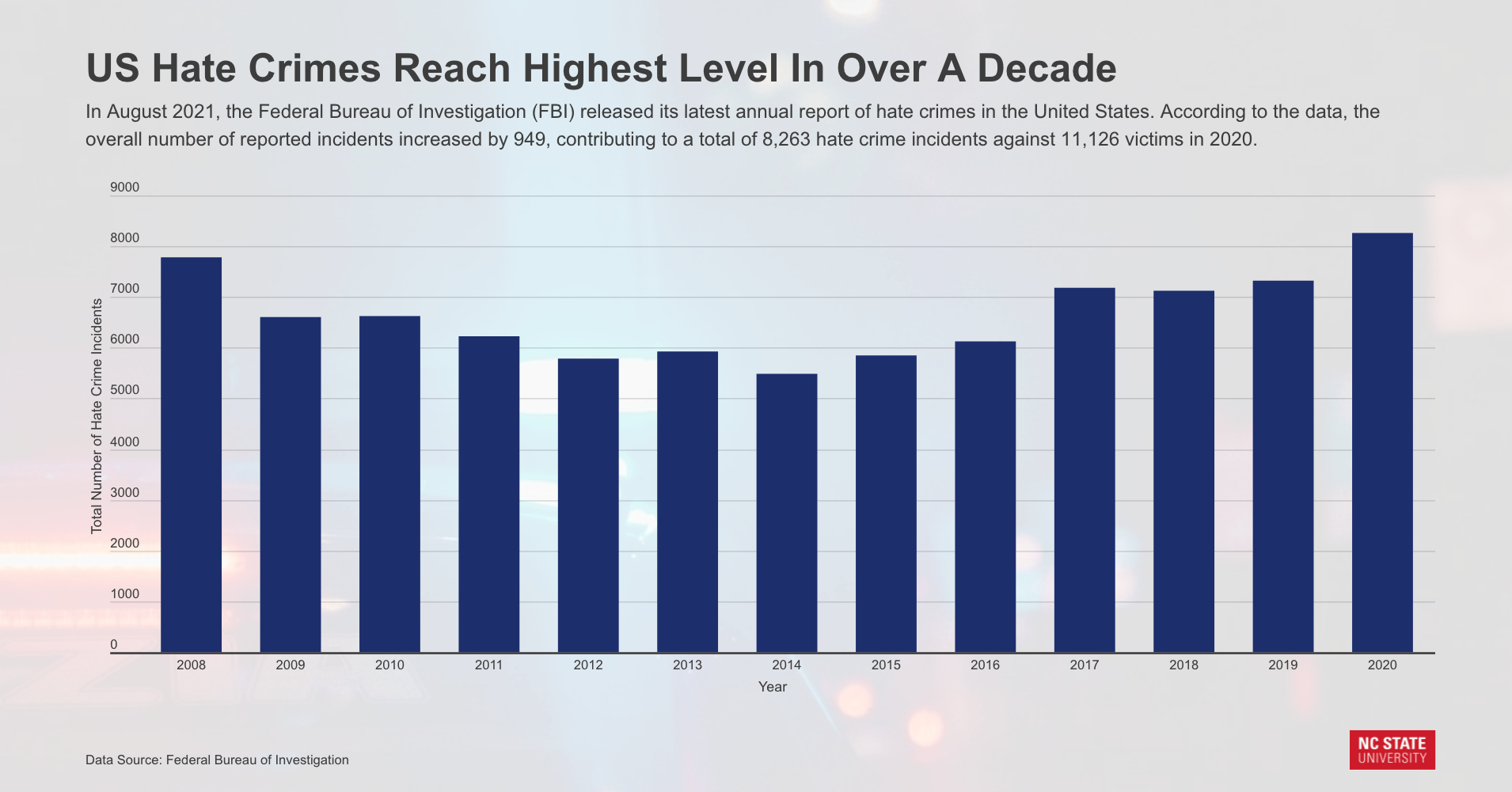 US Hate Crimes Reach Highest Level In Over A Decade

In August 2021, the Federal Bureau of Investigation (FBI) released its latest annual report of hate crimes in the United States. According to the data, the overall number of reported incidents increased by 949, contributing to a total of 8,263 hate crime incidents against 11,126 victims in 2020.

Total Number of Hate Crime Incidents

9000
8000
7000
6000
5000
4000
3000
2000
1000
0

2008 2009 2010 2011 2012 2013 2014 2015 2016 2017 2018 2019 2020

Year

Data Source: Federal Bureau of Investigation

NC STATE UNIVERSITY